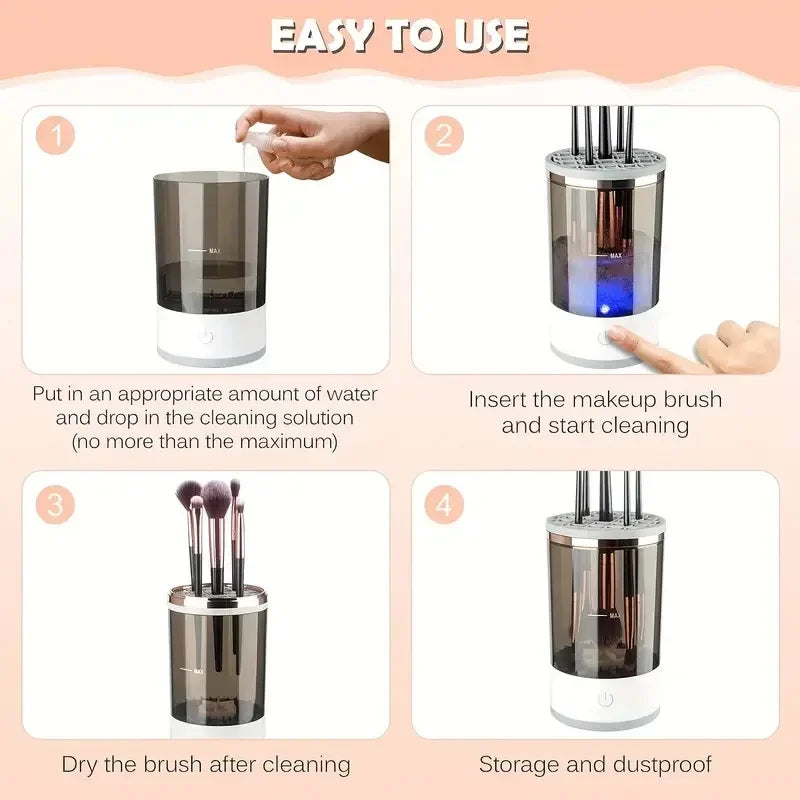 EASY TO USE

1

MAX

Put in an appropriate amount of water and drop in the cleaning solution (no more than the maximum)

2

MAX

Insert the makeup brush and start cleaning

3

MAX

Dry the brush after cleaning

4

MAX

Storage and dustproof