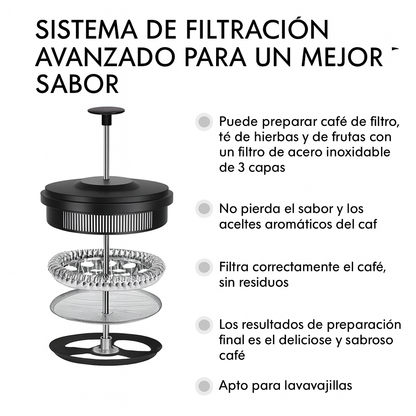 SISTEMA DE FILTRACIÓN AVANZADO PARA UN MEJOR SABOR

Puede preparar café de filtro, té de hierbas y de frutas con un filtro de acero inoxidable de 3 capas

No pierda el sabor y los aceltes aromáticos del caf

Filtra correctamente el café, sin residuos

Los resultados de preparación final es el deliciose y sabroso café

Apto para lavavajillas